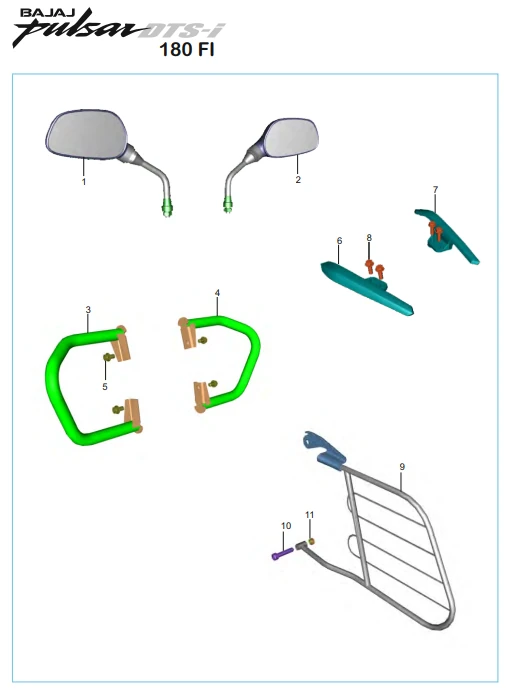 BAJAJ
pulsar DTS-i
180 FI

1
2
7
6
8
3
4
5
9
10
11